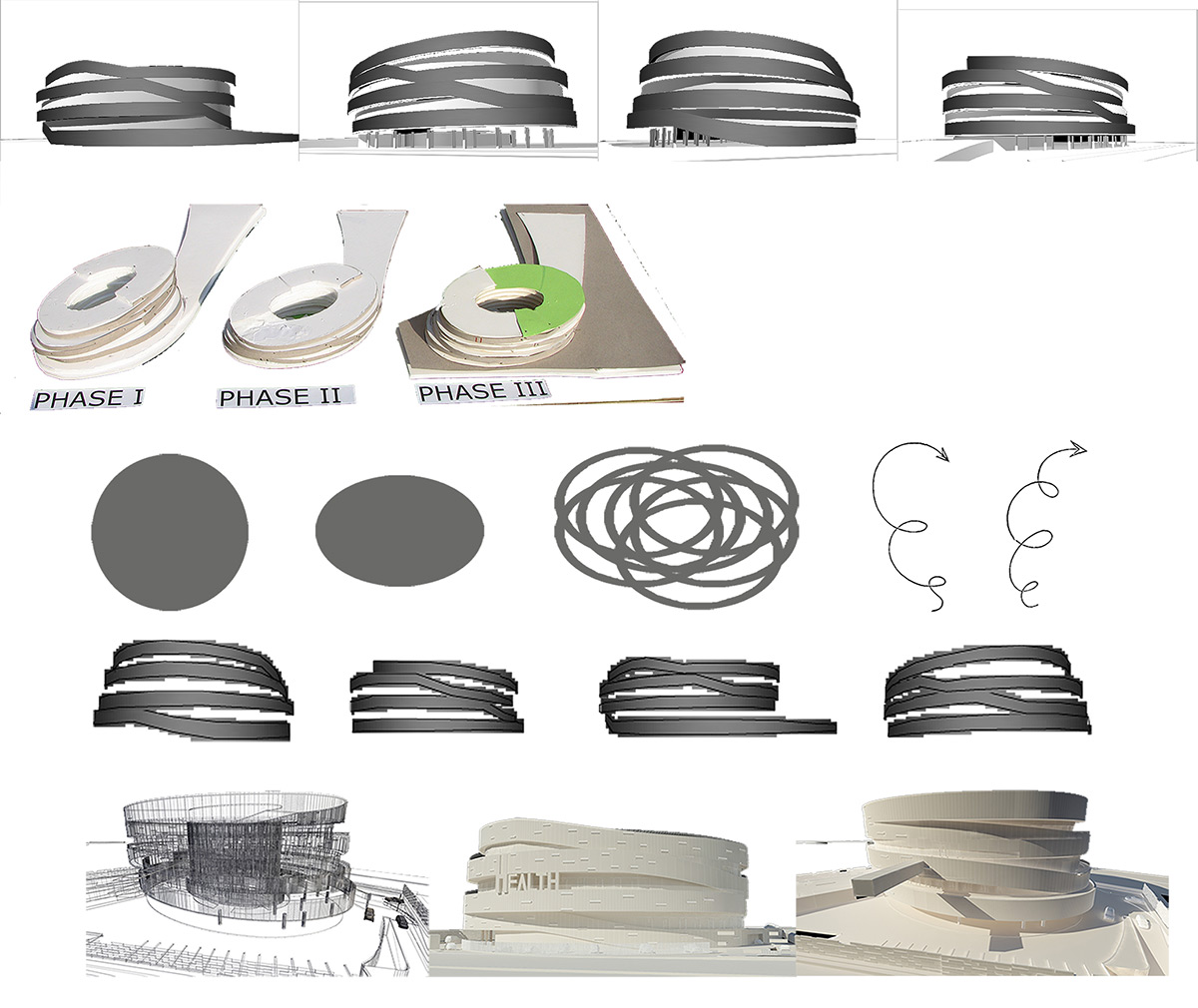 PHASE I
PHASE II
PHASE III
HEALTH